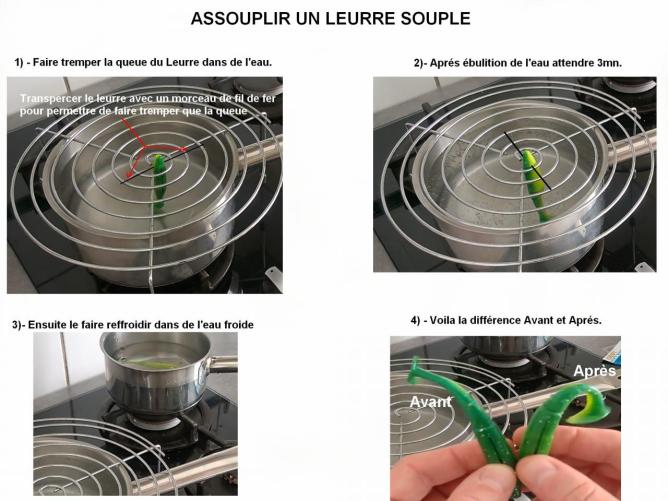 ASSOUPLIR UN LEURRE SOUPLE

1) - Faire tremper la queue du Leurre dans de l'eau.

Transpercer le leurre avec un morceau de fil de fer pour permettre de faire tremper que la queue

2)- Aprés ébulition de l'eau attendre 3mn.

3)- Ensuite le faire reffroidir dans de l'eau froide

4) - Voila la différence Avant et Aprés.

Avant

Après