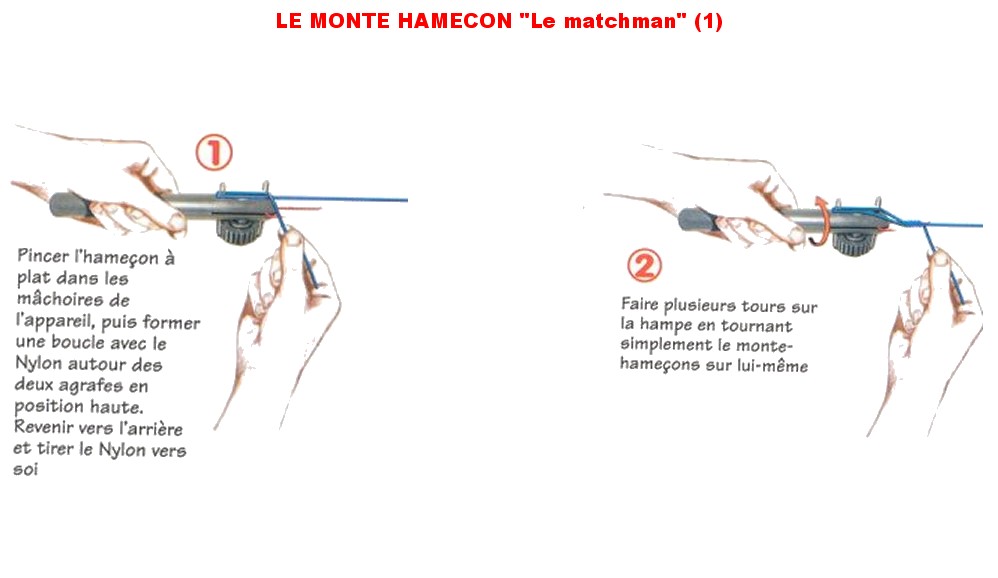 LE MONTE HAMECON "Le matchman" (1)

①

Pincer l'hameçon à plat dans les mâchoires de l'appareil, puis former une boucle avec le Nylon autour des deux agrafes en position haute. Revenir vers l'arrière et tirer le Nylon vers soi

②

Faire plusieurs tours sur la hampe en tournant simplement le monte-hameçons sur lui-même