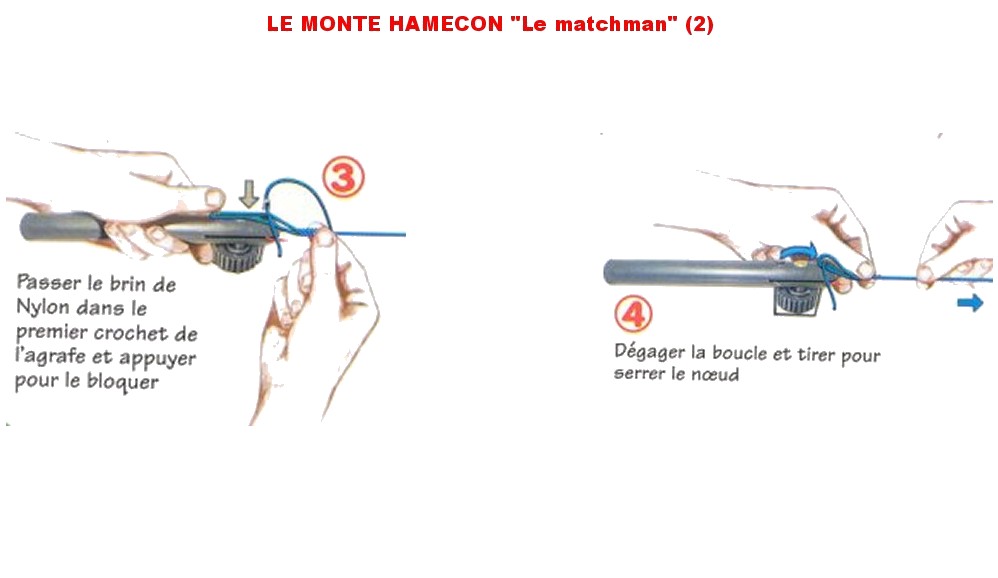 LE MONTE HAMECON "Le matchman" (2)

3

Passer le brin de Nylon dans le premier crochet de l'agrafe et appuyer pour le bloquer

4

Dégager la boucle et tirer pour serrer le nœud